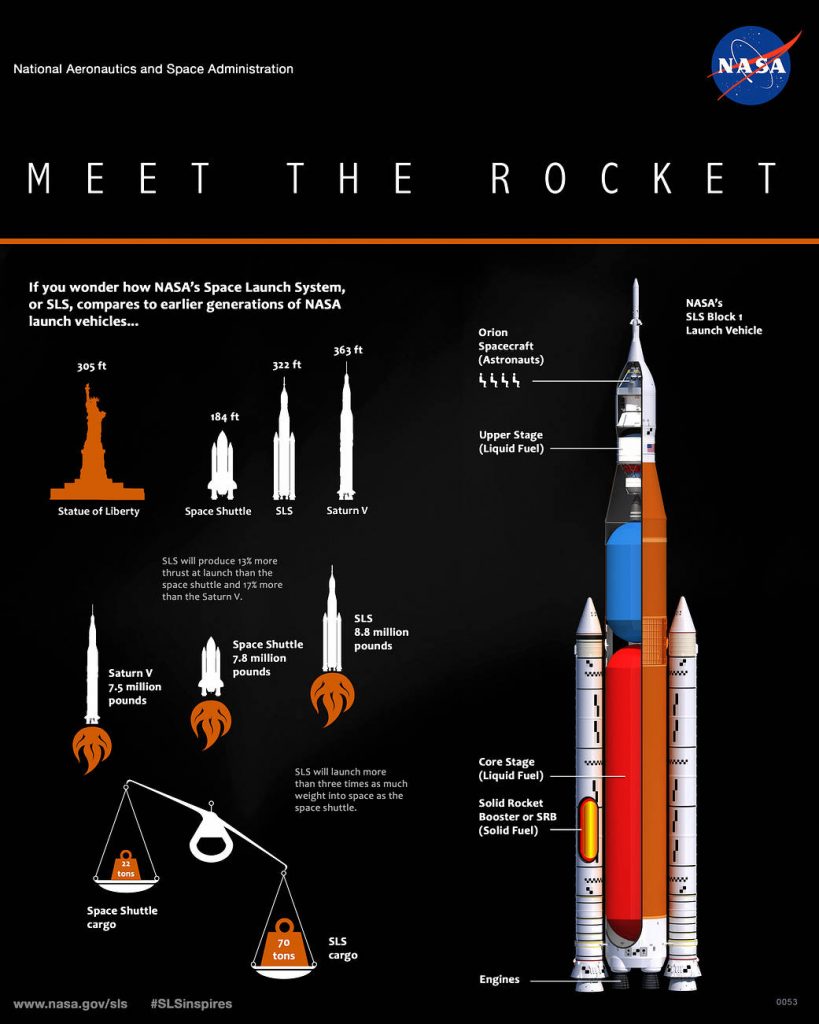 National Aeronautics and Space Administration

NASA

MEET THE ROCKET

If you wonder how NASA's Space Launch System, or SLS, compares to earlier generations of NASA launch vehicles...

305 ft
Statue of Liberty

184 ft
Space Shuttle

322 ft
SLS

363 ft
Saturn V

SLS will produce 13% more thrust at launch than the space shuttle and 17% more than the Saturn V.

Saturn V
7.5 million pounds

Space Shuttle
7.8 million pounds

SLS
8.8 million pounds

SLS will launch more than three times as much weight into space as the space shuttle.

22 tons
Space Shuttle cargo

70 tons
SLS cargo

NASA's SLS Block 1 Launch Vehicle

Orion Spacecraft (Astronauts)

Upper Stage (Liquid Fuel)

Core Stage (Liquid Fuel)

Solid Rocket Booster or SRB (Solid Fuel)

Engines

www.nasa.gov/sls #SLSinspires

0053